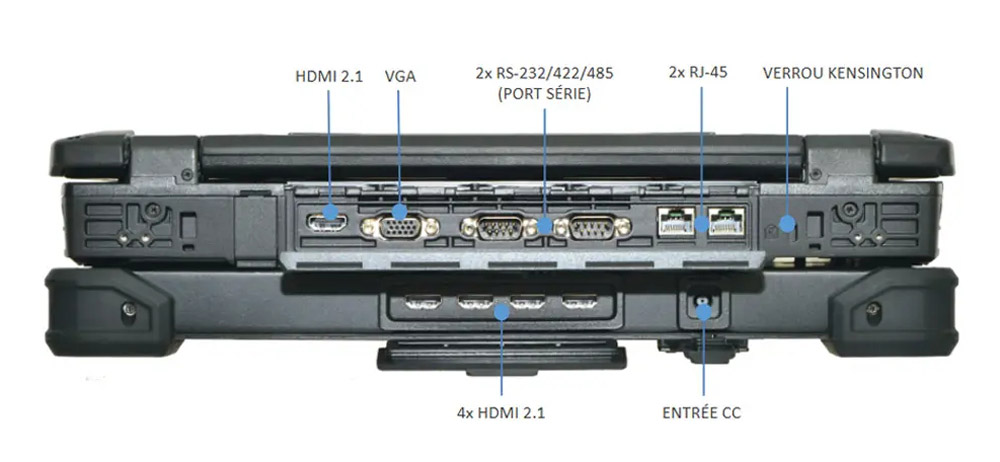 HDMI 2.1
VGA
2x RS-232/422/485
(PORT SÉRIE)
2x RJ-45
VERROU KENSINGTON

4x HDMI 2.1
ENTRÉE CC