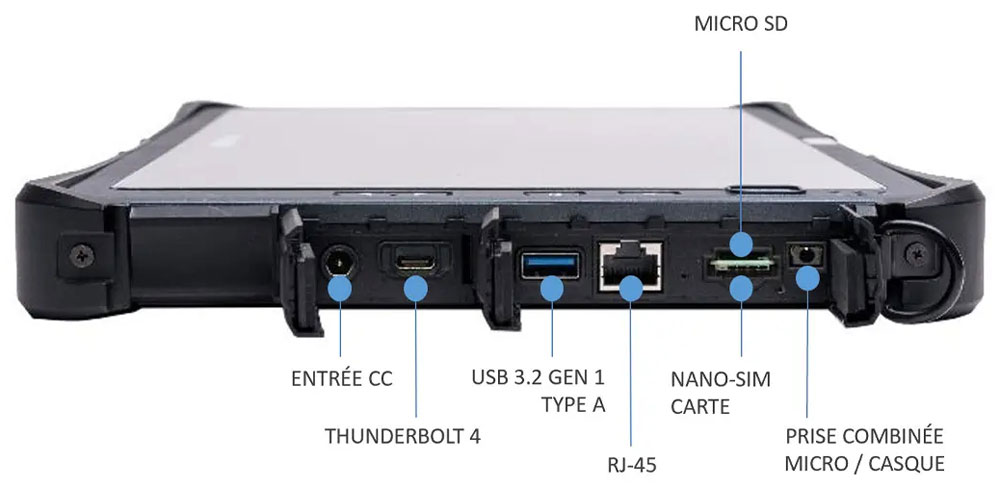 MICRO SD

ENTRÉE CC

THUNDERBOLT 4

USB 3.2 GEN 1
TYPE A

RJ-45

NANO-SIM
CARTE

PRISE COMBINÉE
MICRO / CASQUE