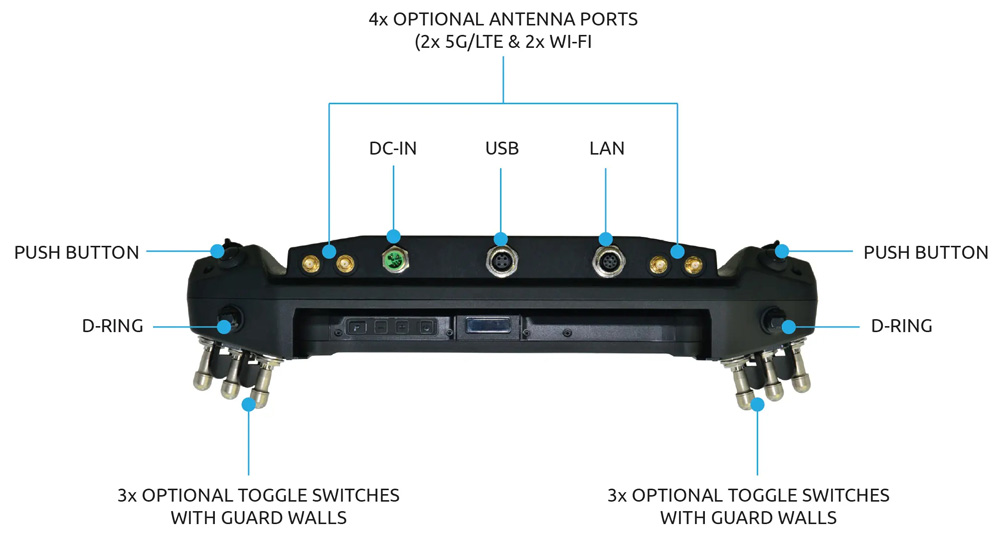 4x OPTIONAL ANTENNA PORTS
(2x 5G/LTE & 2x WI-FI

DC-IN

USB

LAN

PUSH BUTTON

PUSH BUTTON

D-RING

D-RING

3x OPTIONAL TOGGLE SWITCHES
WITH GUARD WALLS

3x OPTIONAL TOGGLE SWITCHES
WITH GUARD WALLS